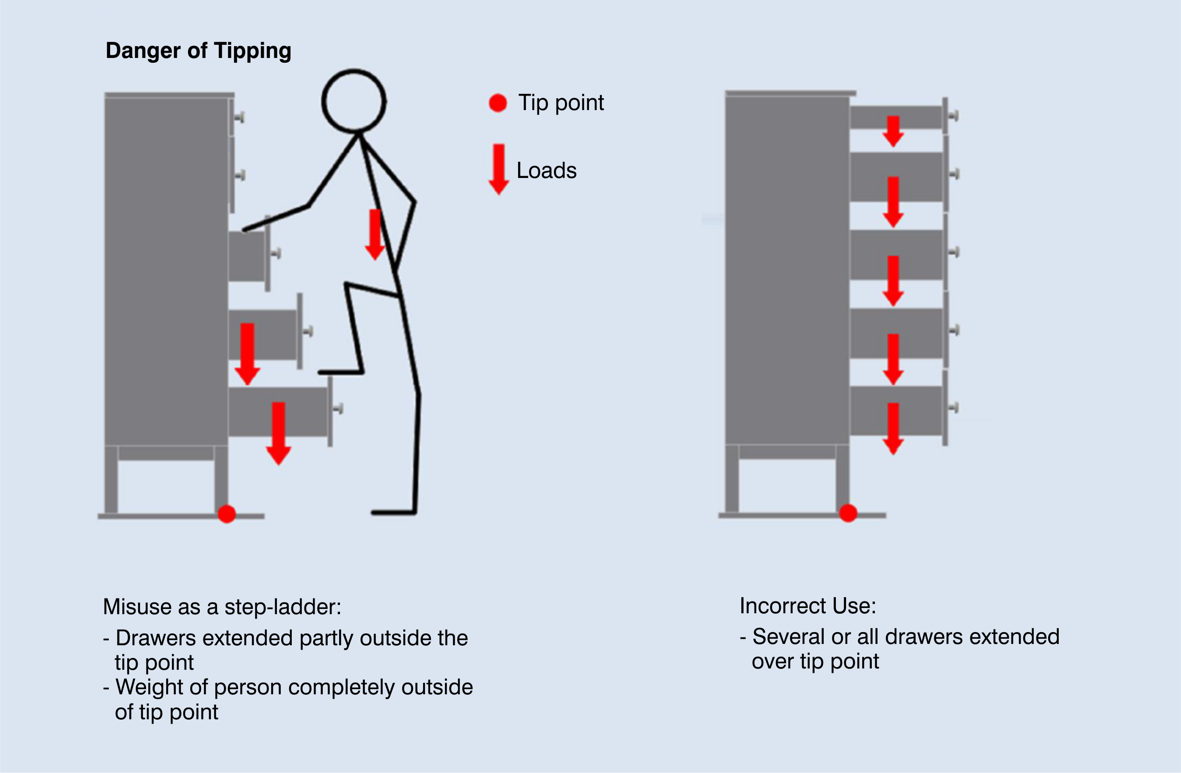 Danger of Tipping

Tip point

Loads

Misuse as a step-ladder:

- Drawers extended partly outside the tip point
- Weight of person completely outside of tip point

Incorrect Use:

- Several or all drawers extended over tip point